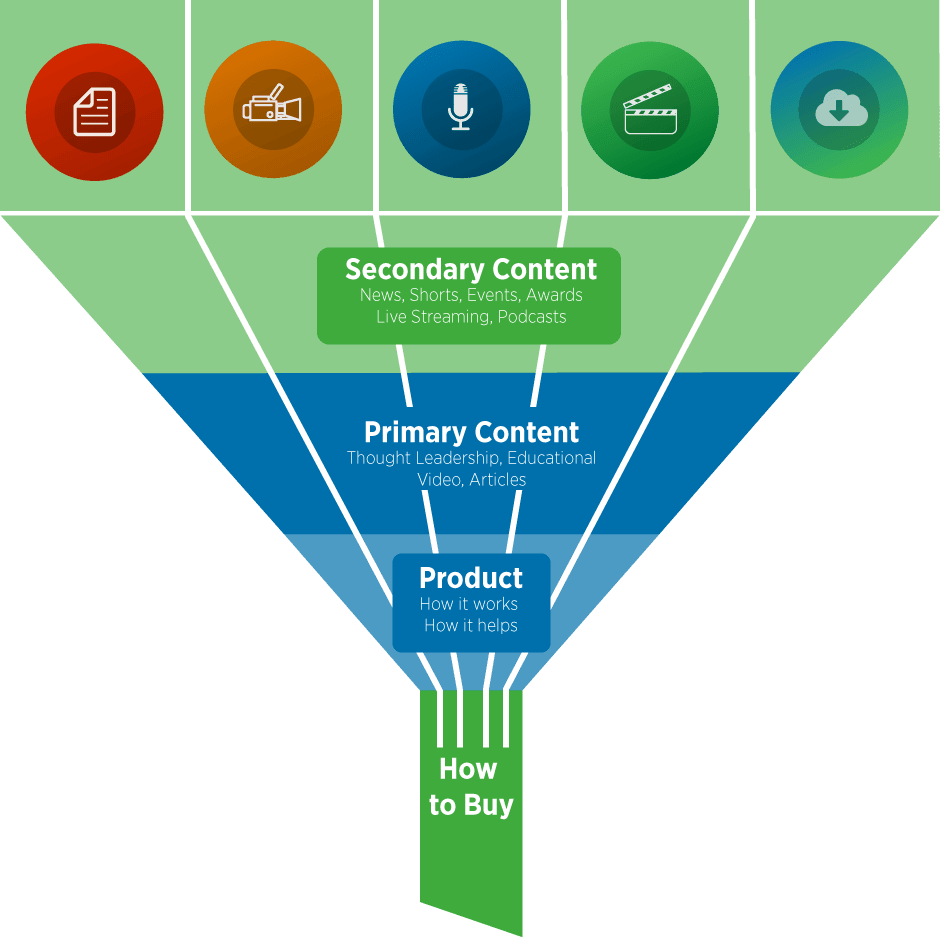 Secondary Content
News, Shorts, Events, Awards
Live Streaming, Podcasts

Primary Content
Thought Leadership, Educational
Video, Articles

Product
How it works
How it helps

How
to Buy