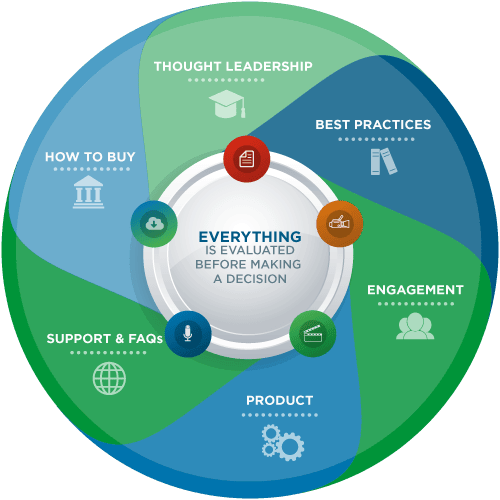 THOUGHT LEADERSHIP

BEST PRACTICES

HOW TO BUY

EVERYTHING IS EVALUATED BEFORE MAKING A DECISION

ENGAGEMENT

SUPPORT & FAQs

PRODUCT